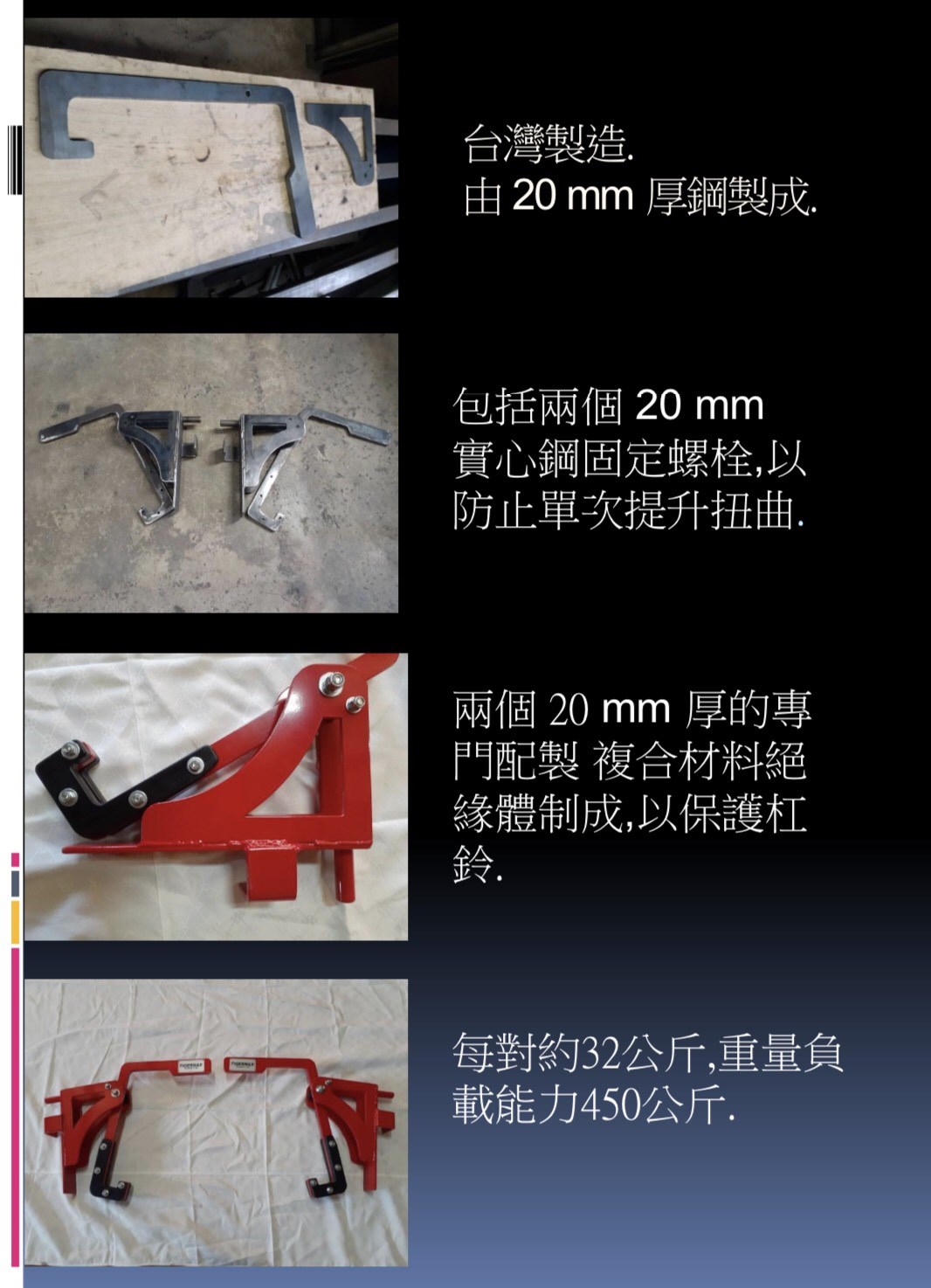 台灣製造.
由 20 mm 厚鋼製成.

包括兩個 20 mm 實心鋼固定螺栓,以防止單次提升扭曲.

兩個 20 mm 厚的專門配製 複合材料絕緣體制成,以保護杠鈴.

每對約32公斤,重量負載能力450公斤.